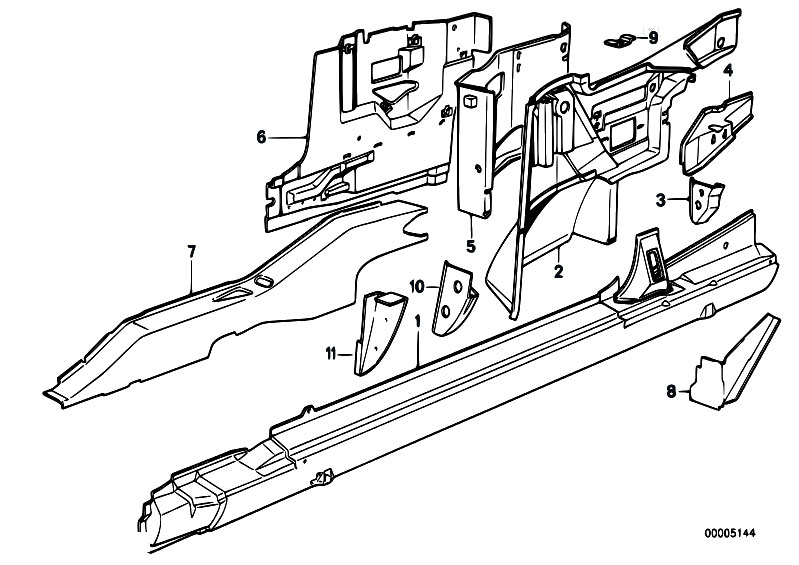 9
4
6
3
5
2
7
10
1
11
8
00005144