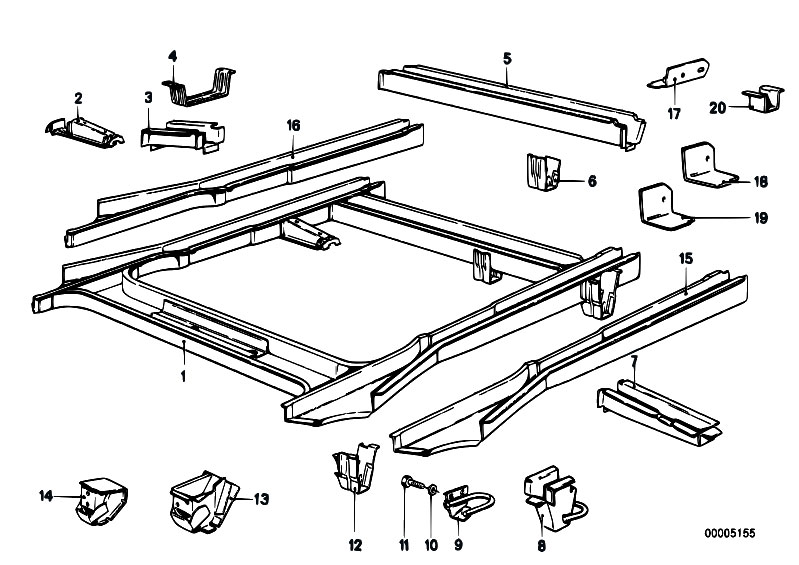 4
5
2
3
17
20
16
6
18
19
15
1
7
14
13
12
11
10
9
8
00005155