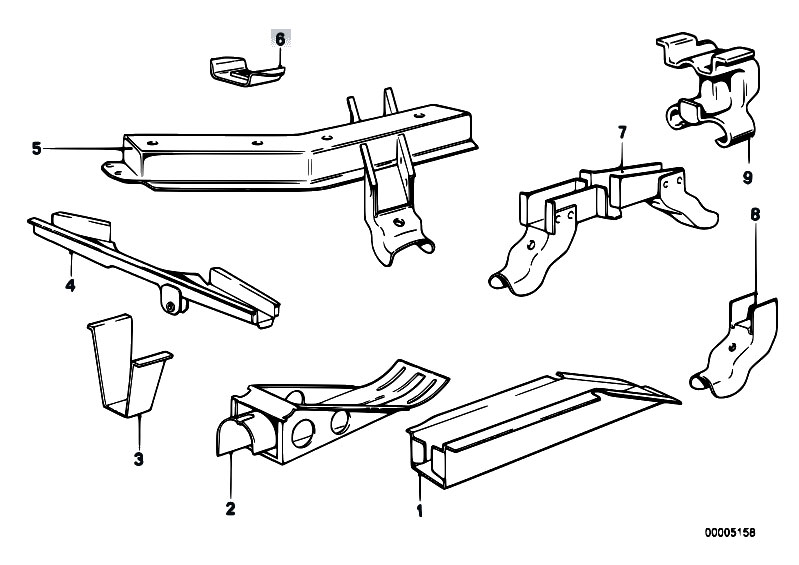 6
5
7
9
8
4
3
2
1
00005158