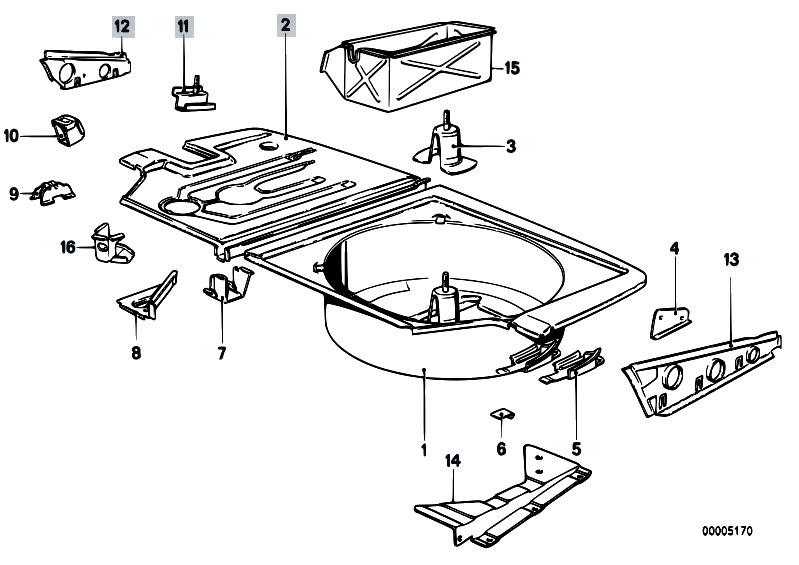 12
11
2
15
10
3
9
16
4
13
8
7
1
6
5
14
00005170