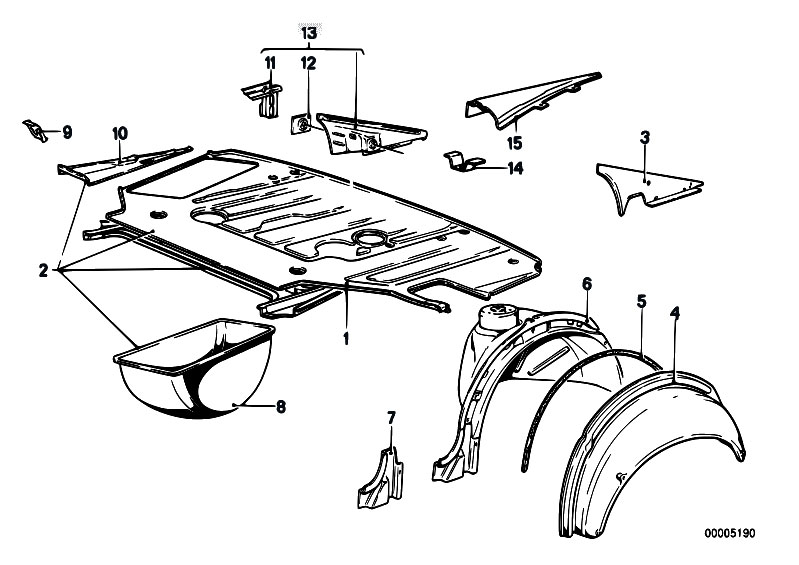 13
11
12
9
10
15
14
3
2
1
6
5
4
8
7
00005190