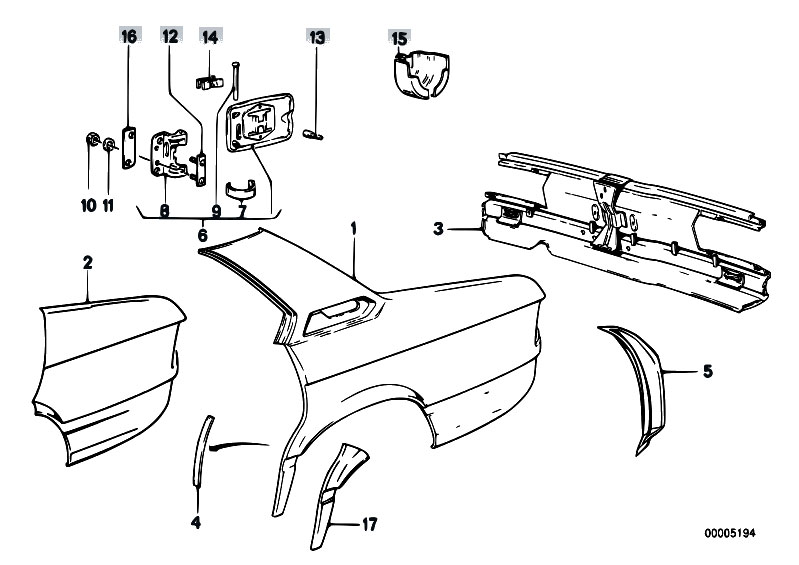 16
12
14
13
15
10
11
8
9
7
6
1
3
2
5
4
17
00005194