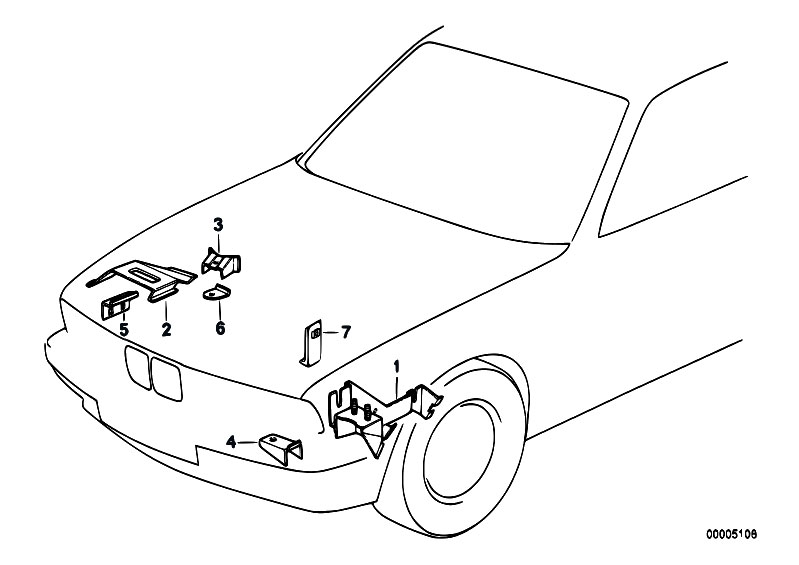 3
5
2
6
7
1
4
00005106