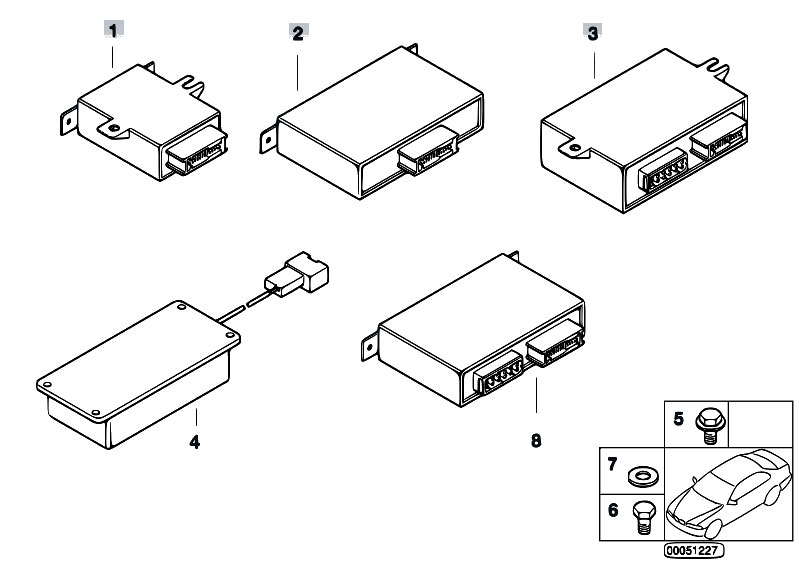 1
2
3
4
8
5
7
6
00051227