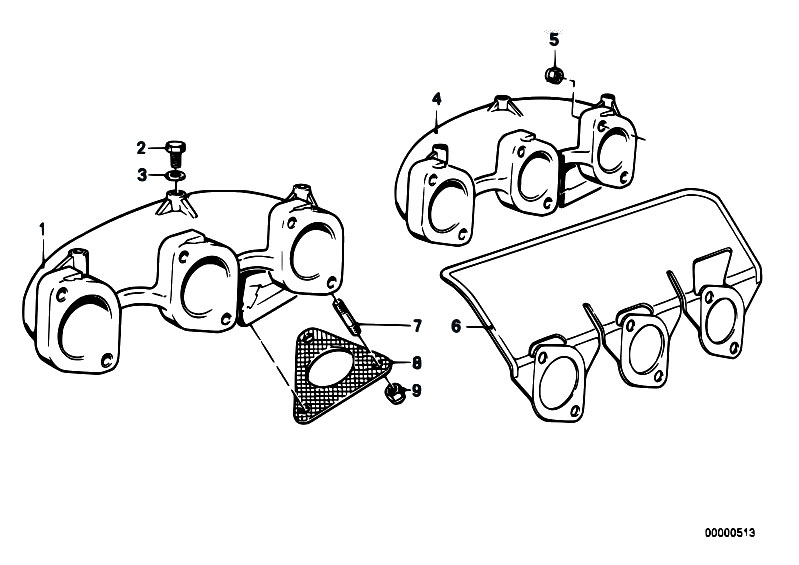 5
4
2
3
1
7
6
8
9
00000513