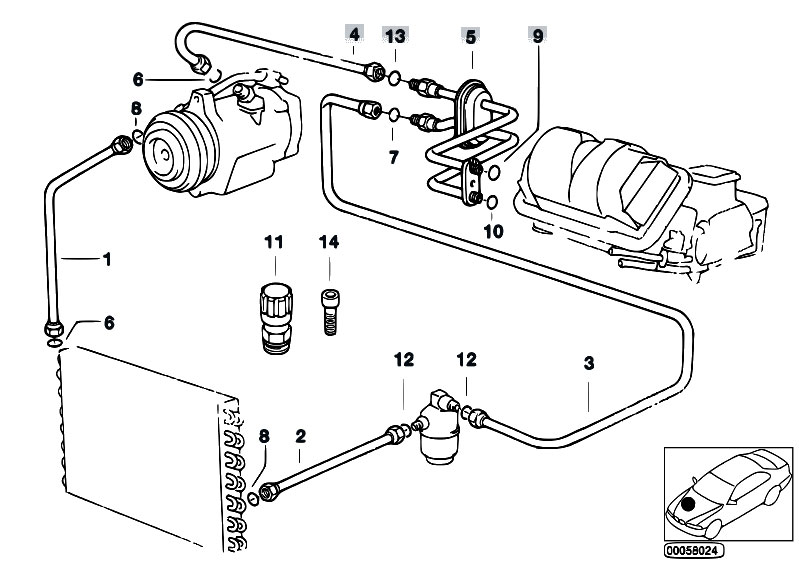 4
13
5
9
6
8
7
10
1
11
14
6
12
12
3
8
2
00058024