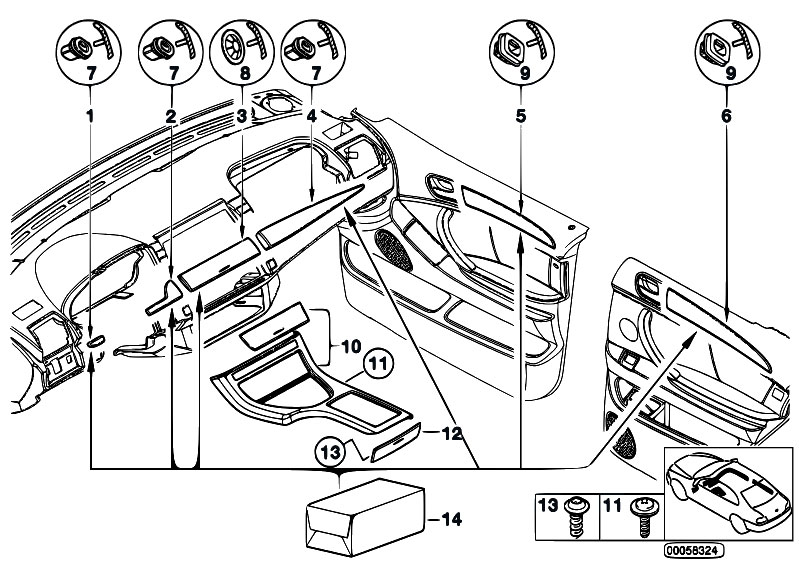 7
7
8
7
9
9
1
2
3
4
5
6
10
11
12
13
14
13
11
00058324