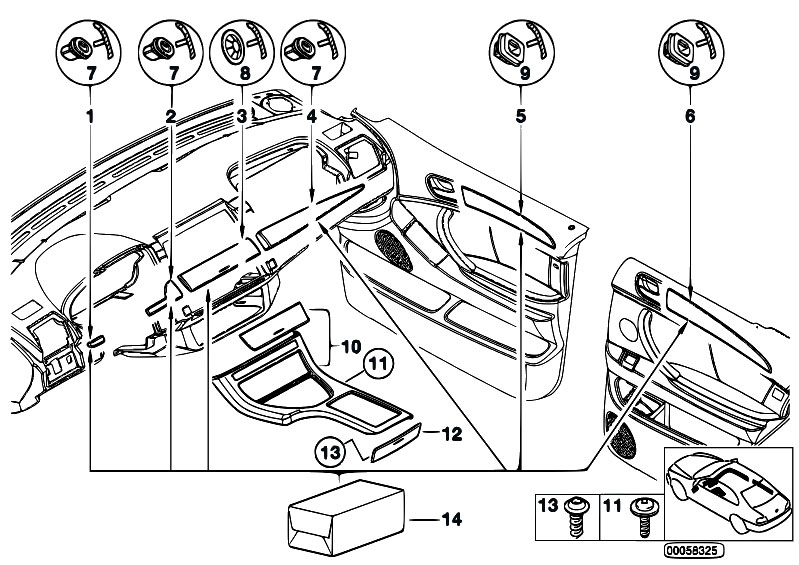 7
7
8
7
9
9
1
2
3
4
5
6
10
11
12
13
14
13
11
00058325