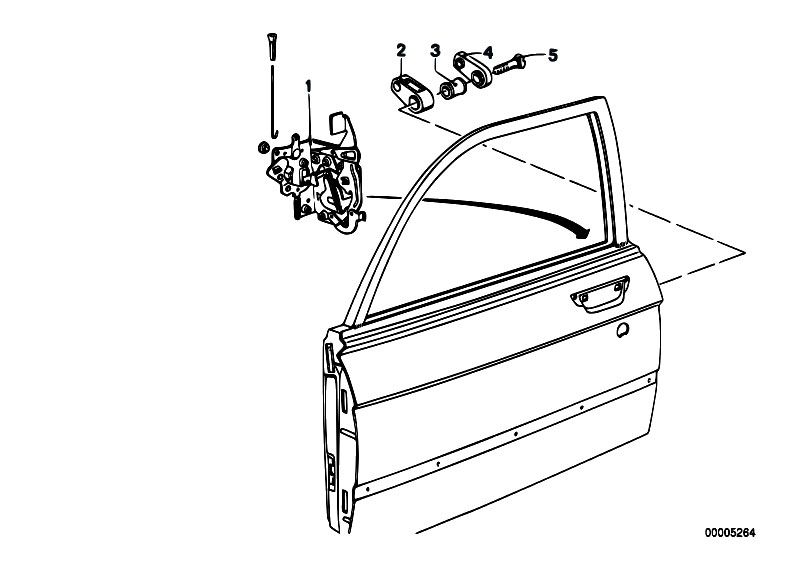 1
2
3
4
5
00005264