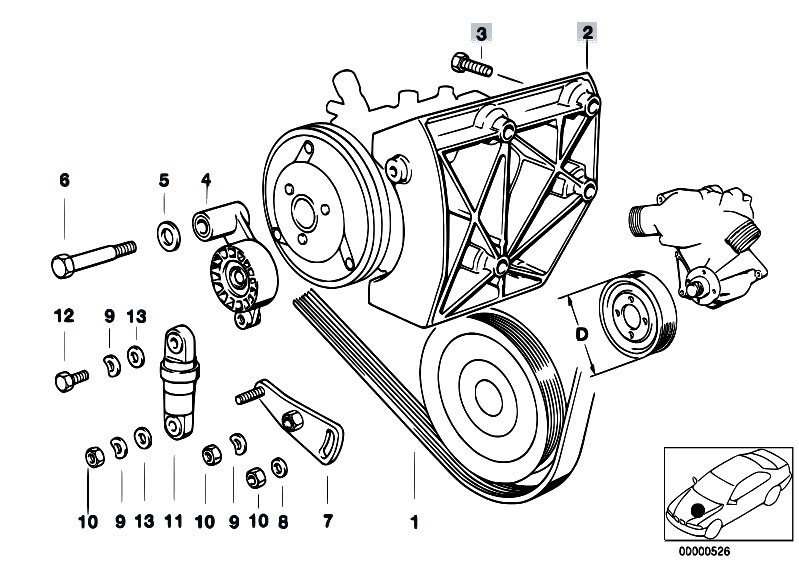 3
2
6
5
4
12
9
13
D
10
9
13
11
10
9
10
8
7
1
00000526