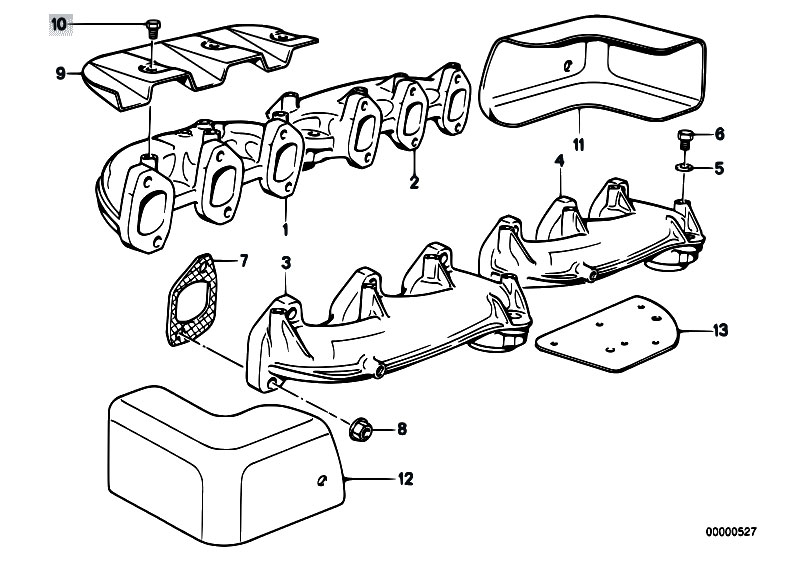 10
9
11
6
5
4
2
1
7
3
13
8
12
00000527