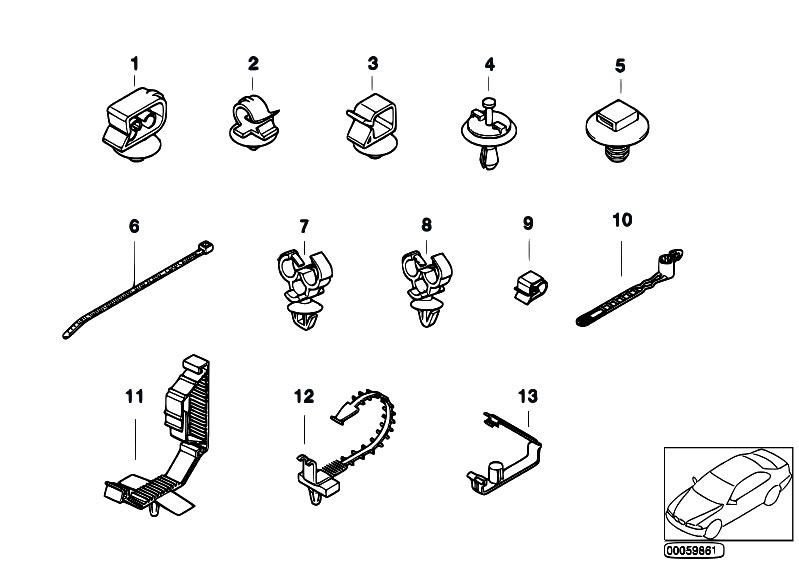 1
2
3
4
5
6
7
8
9
10
11
12
13
00059861