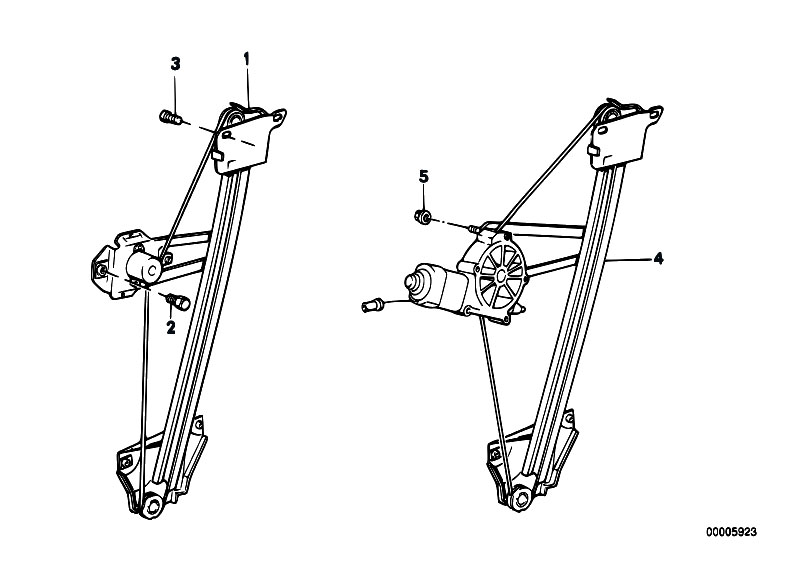 3
1
2
5
4
00005923