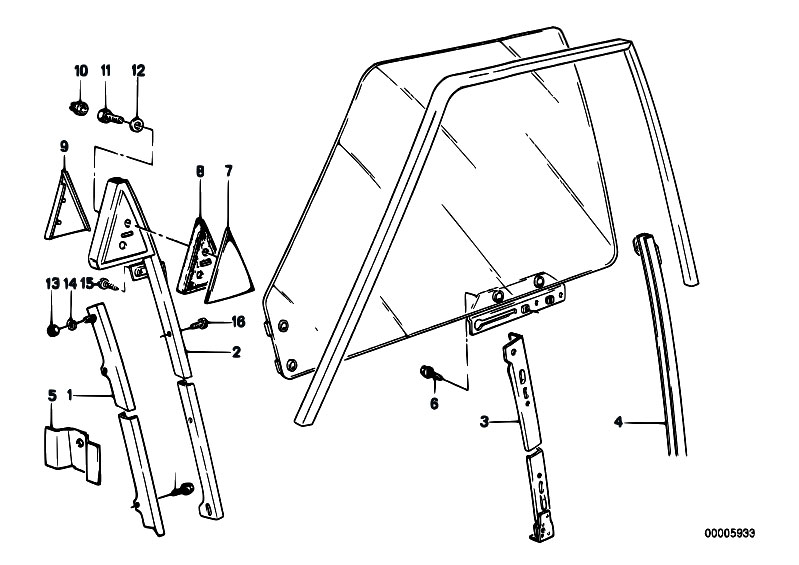 10
11
12
9
8
7
13
14
15
16
2
1
5
6
3
4
00005933