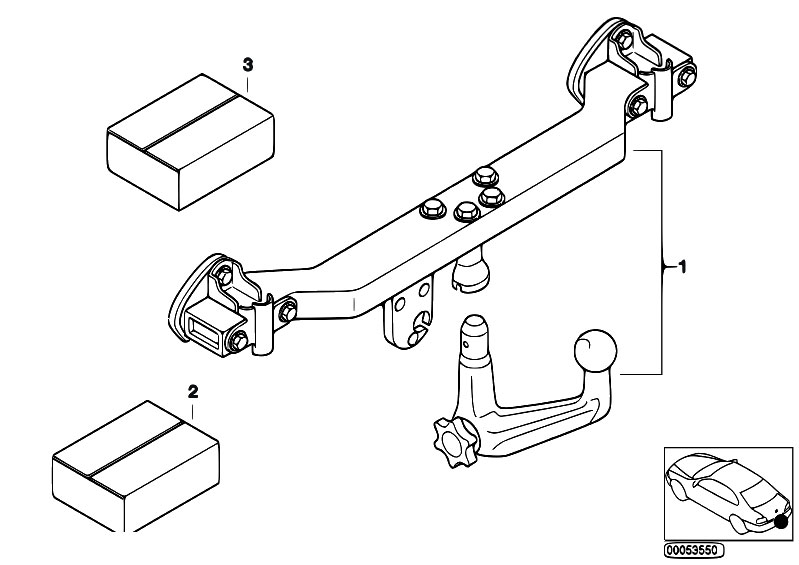 3

1

2

00053550