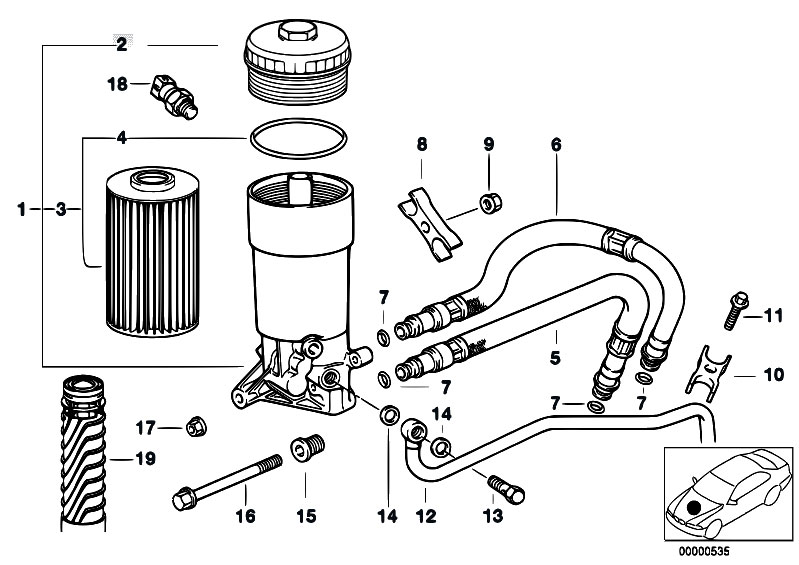 2
18
4
8
9
6
1
3
7
11
5
7
10
7
7
14
17
19
16
15
14
12
13
00000535