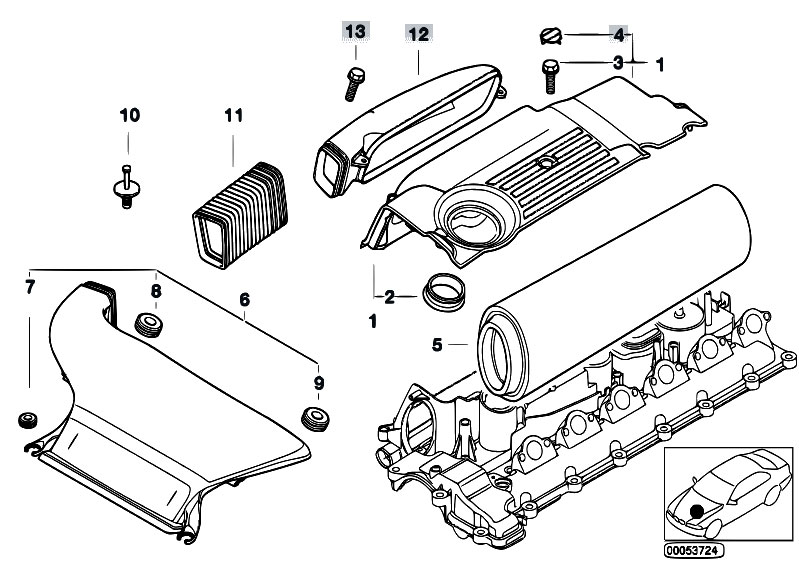 13
12
4
3
1
10
11
7
8
6
2
1
5
9
00053724