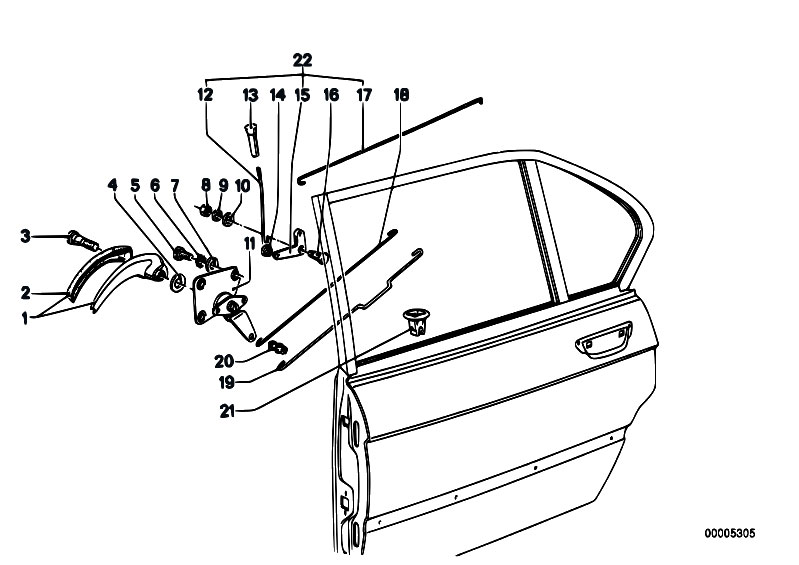 22
12
13
14
15
16
17
18
4
5
6
7
8
9
10
3
11
2
1
20
19
21
00005305