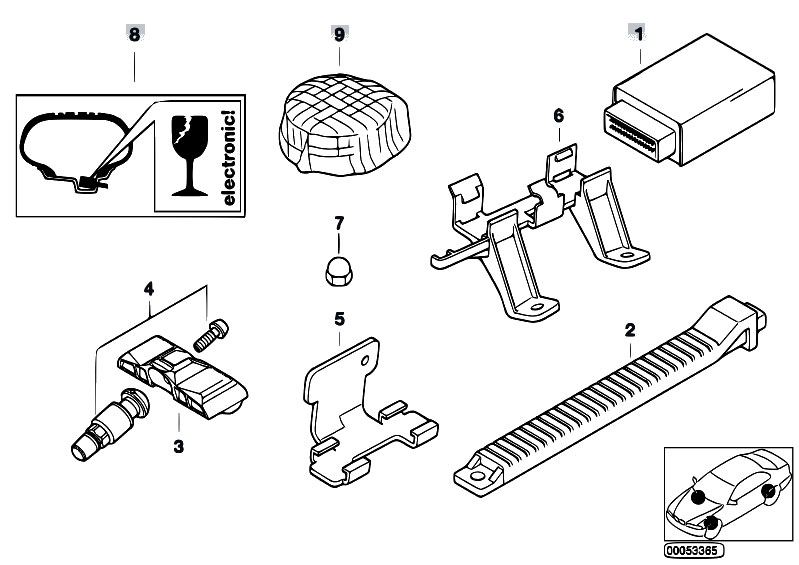 8

9

1

electronic!

6

7

4

5

2

3

00053365