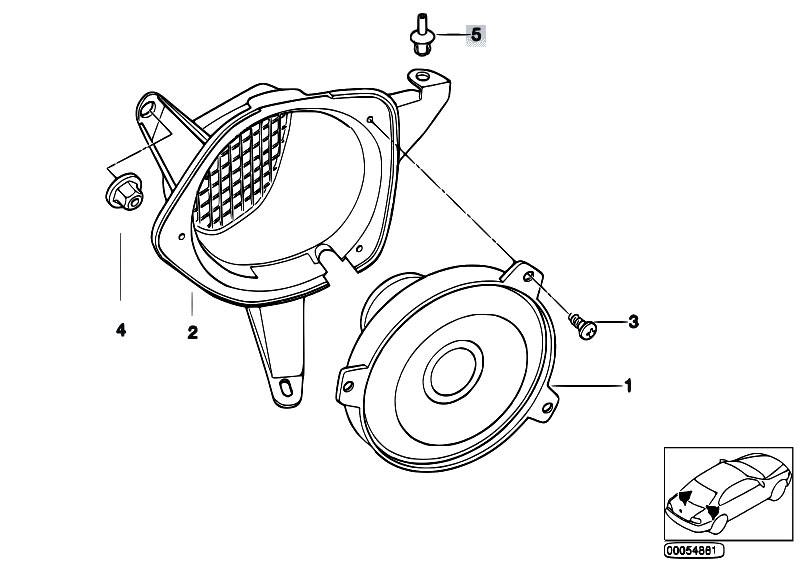 5

4

2

3

1

00054881