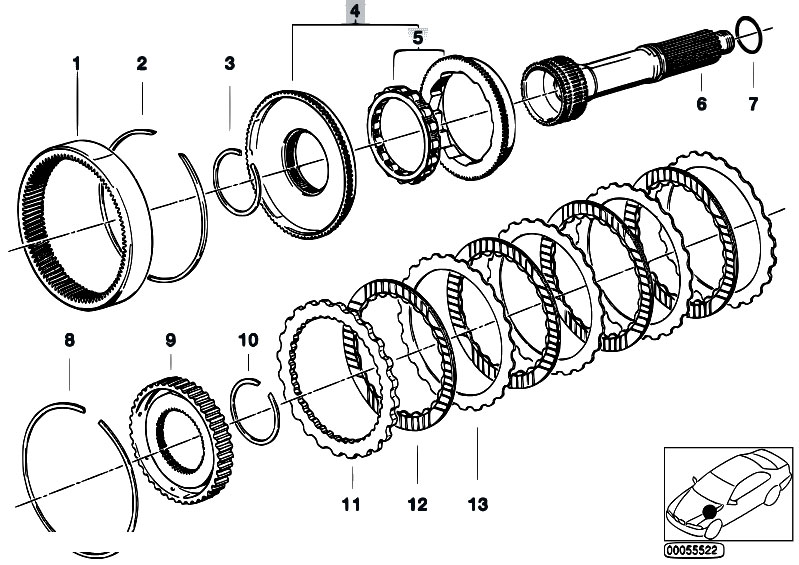 4
5
1
2
3
6
7
8
9
10
11
12
13
00055522