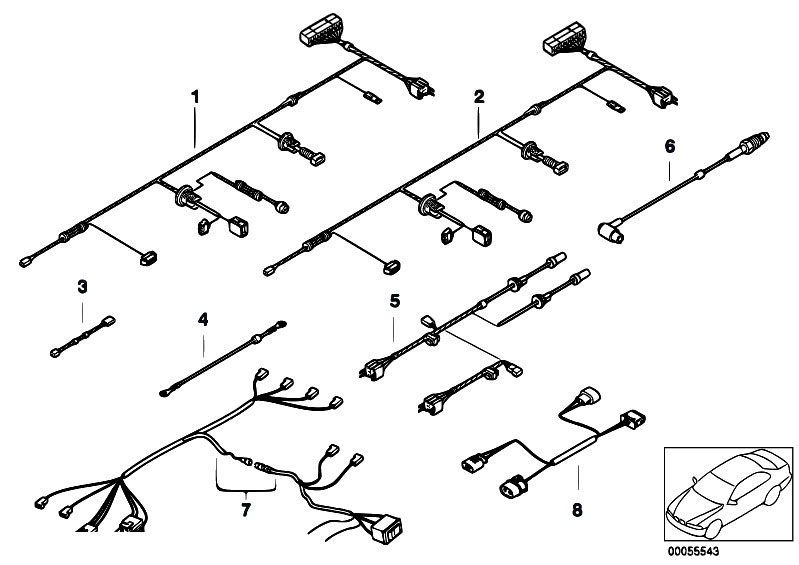 1
2
6
3
4
5
7
8
00055543