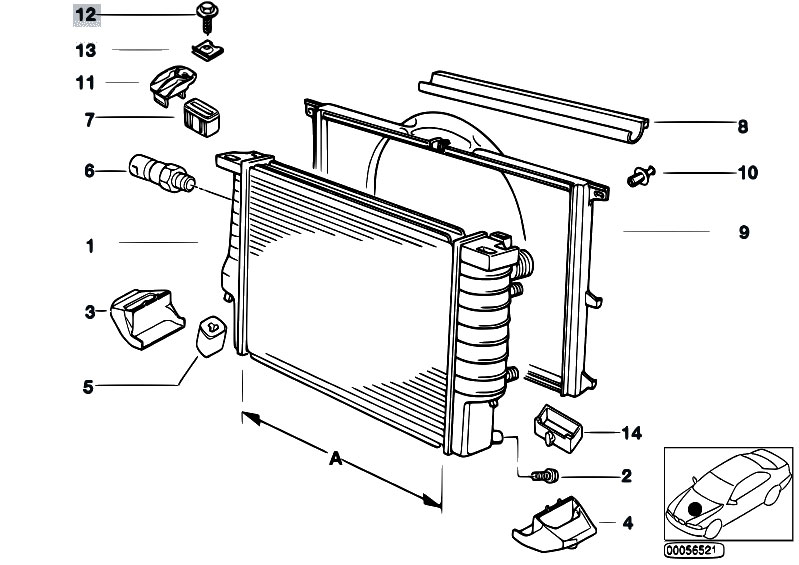 12
13
11
7
6
1
3
5
8
10
9
A
14
2
4
00056521