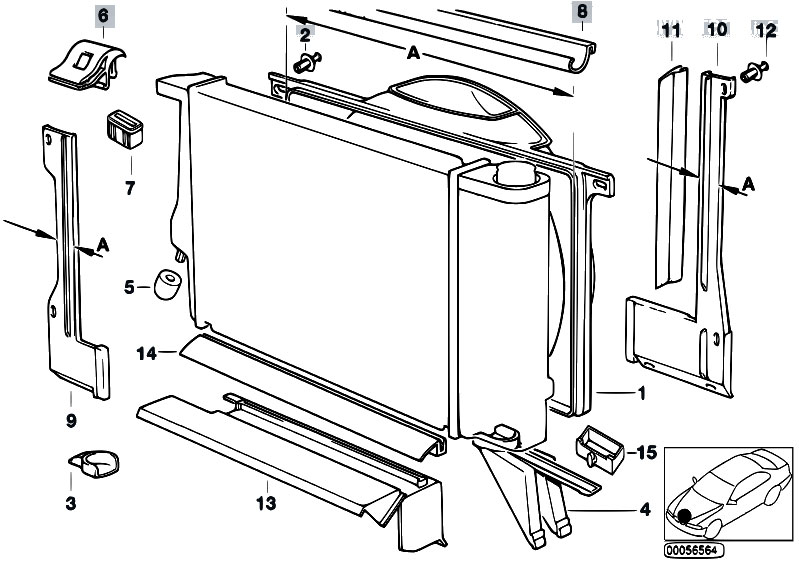 6
2
A
8
11
10
12
7
A
A
5
14
1
9
15
3
13
4
00056564