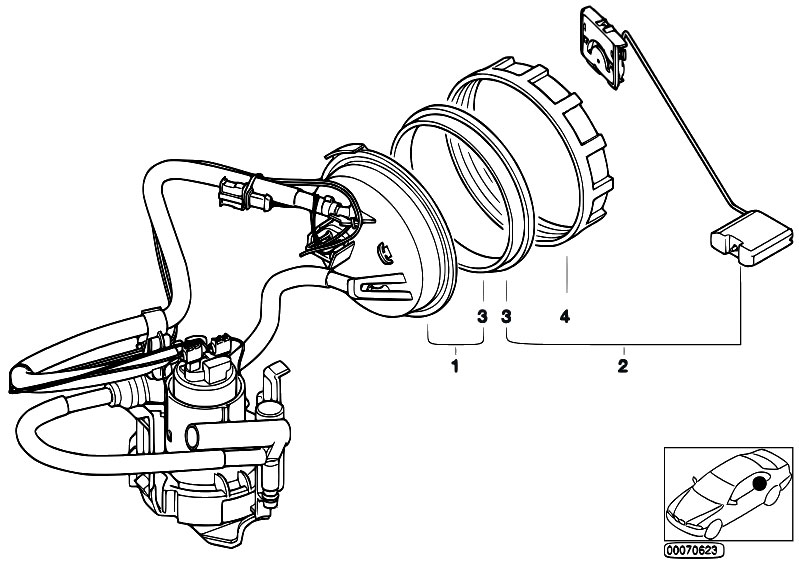 3
3
4
1
2
00070623