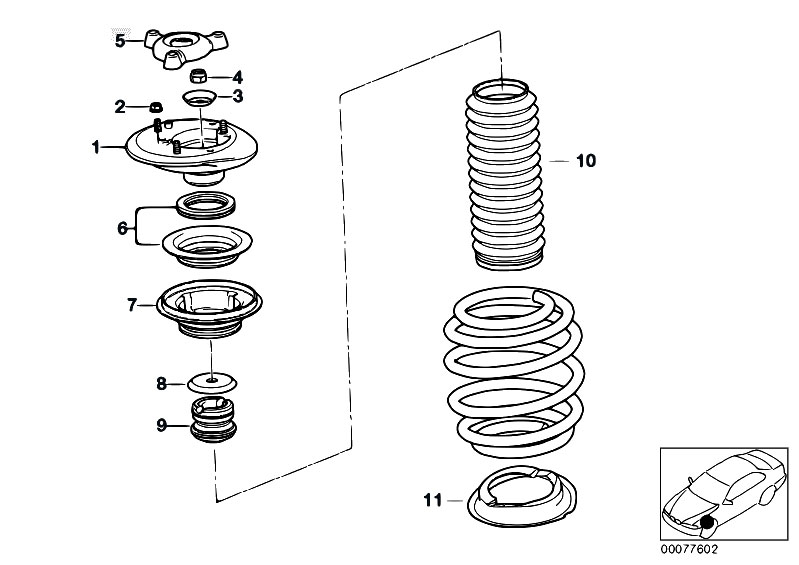 5
4
2
3
1
6
7
8
9
10
11
00077602