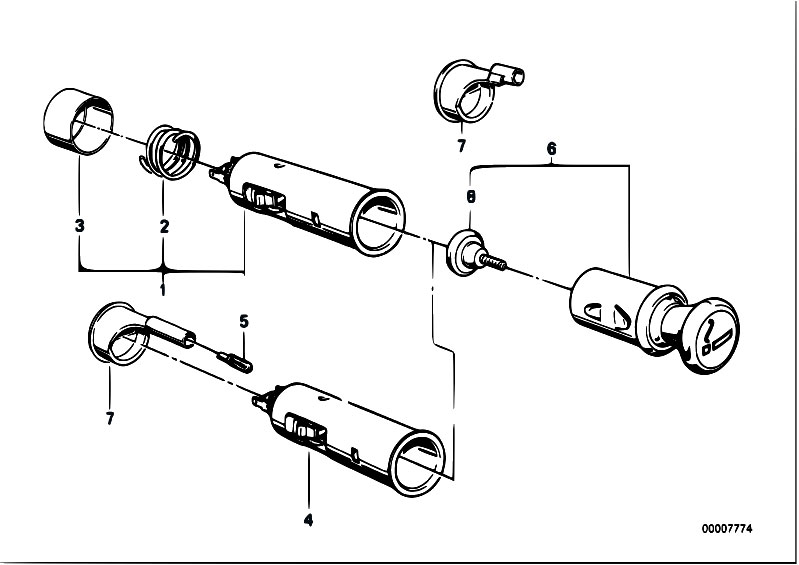 7
6
8
3
2
1
5
7
4
00007774