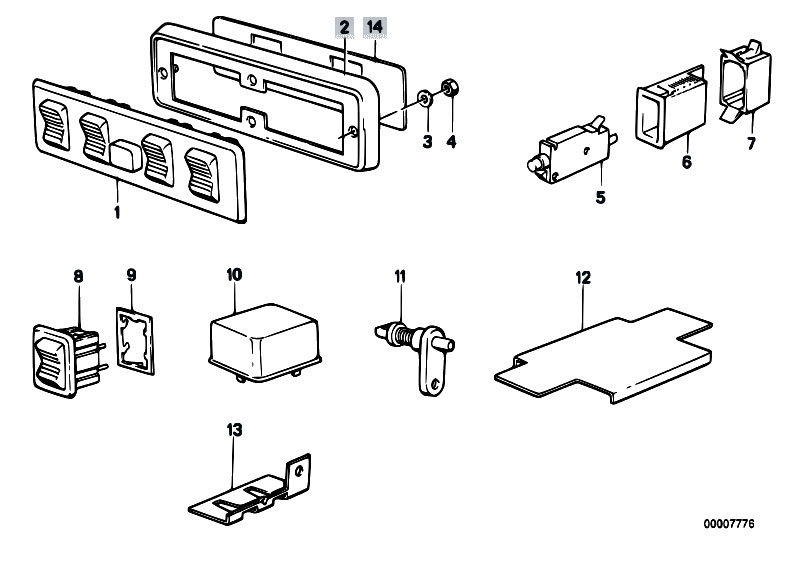 2
14
3
4
1
5
6
7
8
9
10
11
12
13
00007776