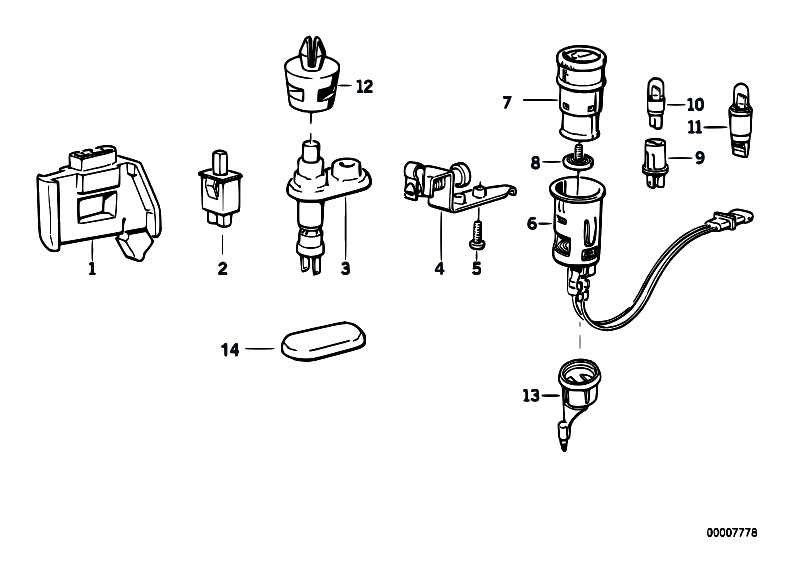 12
7
10
11
8
9
6
1
2
3
4
5
14
13
00007778