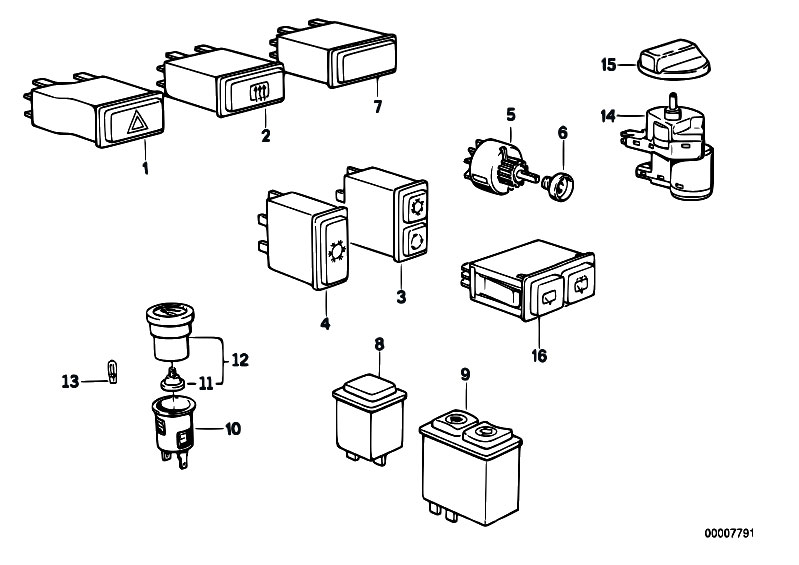 1
2
7
15
14
5
6
4
3
16
12
13
11
10
8
9
00007791