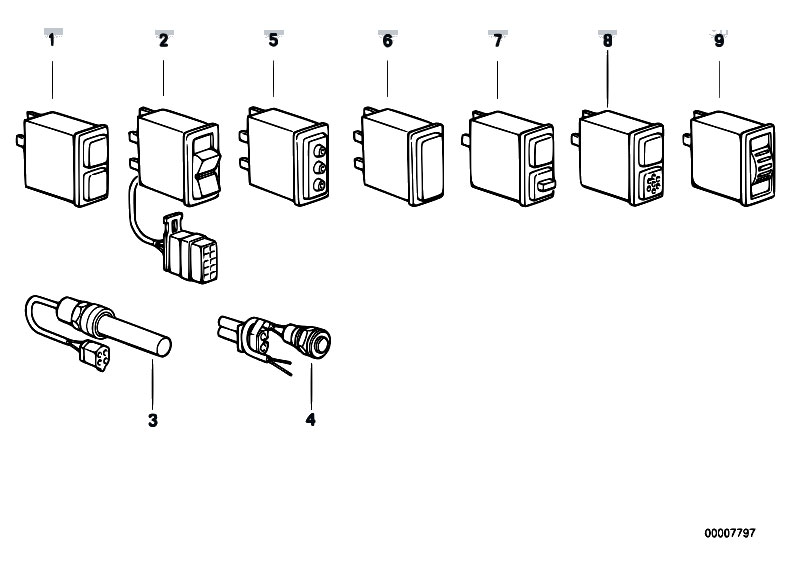 1
2
5
6
7
8
9
3
4
00007797