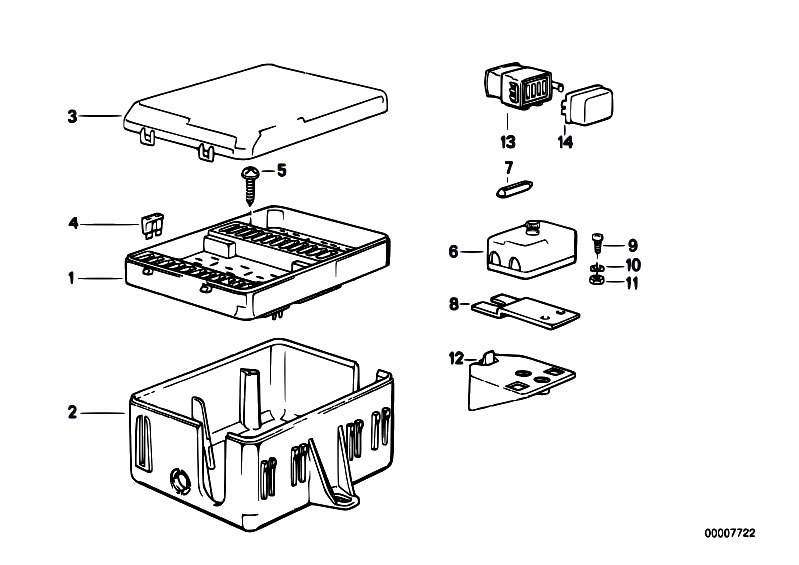 3
5
4
1
2
13
14
7
6
9
10
11
8
12
00007722