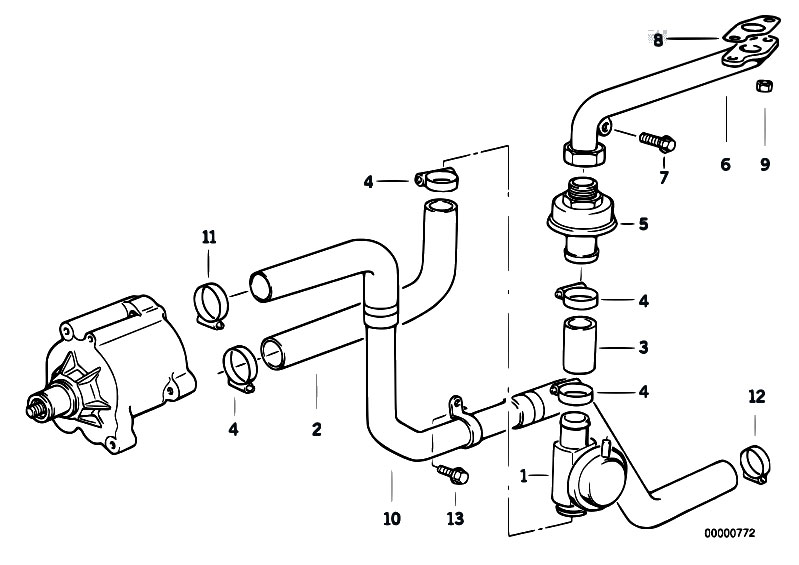 8
6
9
7
4
5
11
4
3
4
12
4
2
1
10
13
00000772