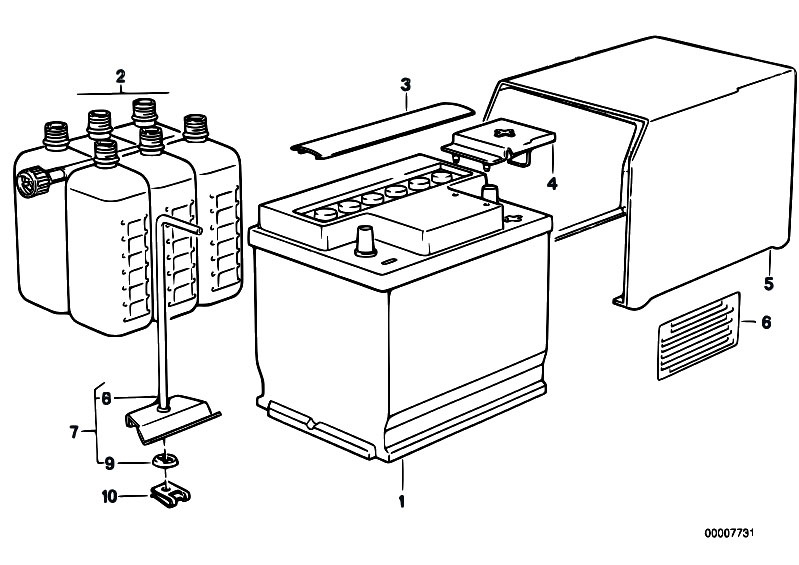 2
3
4
5
6
6
7
9
10
1
00007731