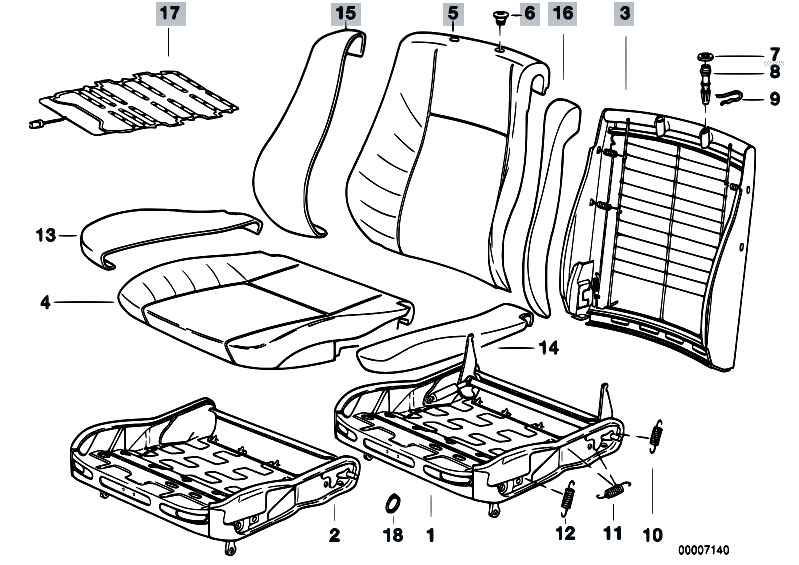 17
15
5
6
16
3
7
8
9
13
4
14
2
18
1
12
11
10
00007140