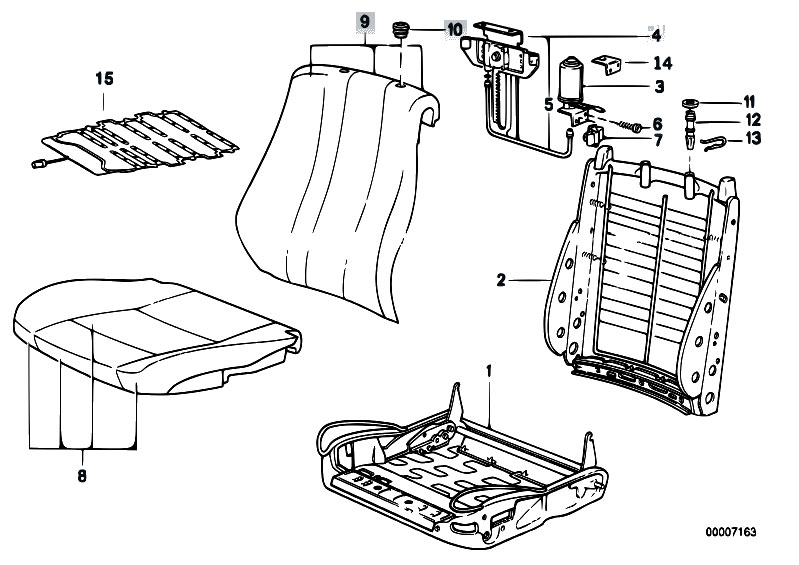 9
10
4
15
14
3
5
11
6
12
7
13
2
1
8
00007163