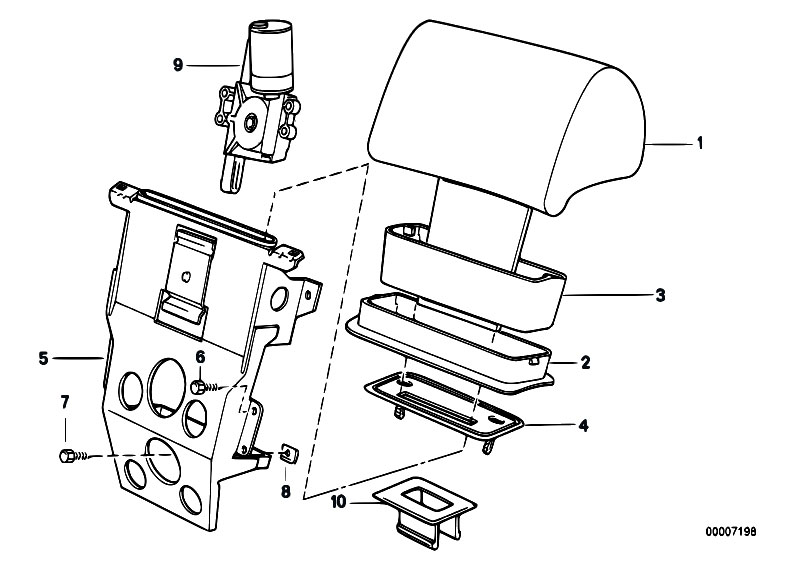 9
1
3
5
6
2
7
4
8
10
00007198