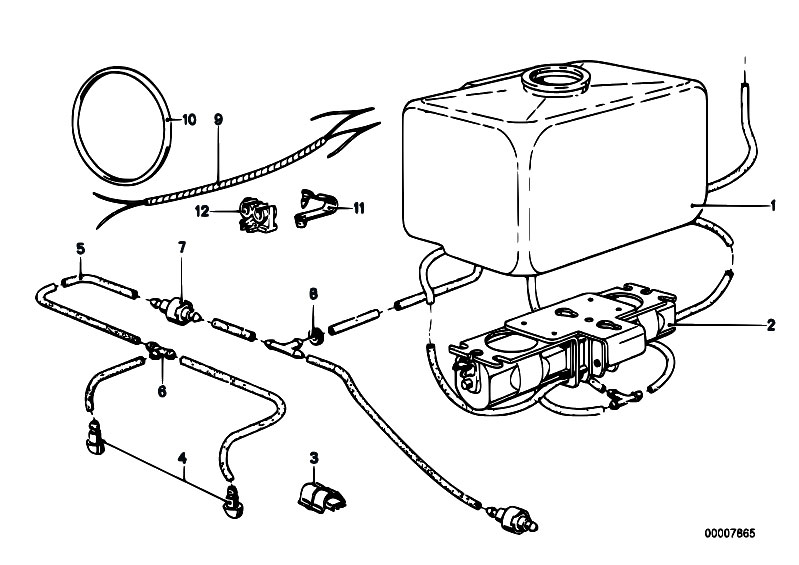 10
9
12
11
1
5
7
8
2
6
4
3
00007865