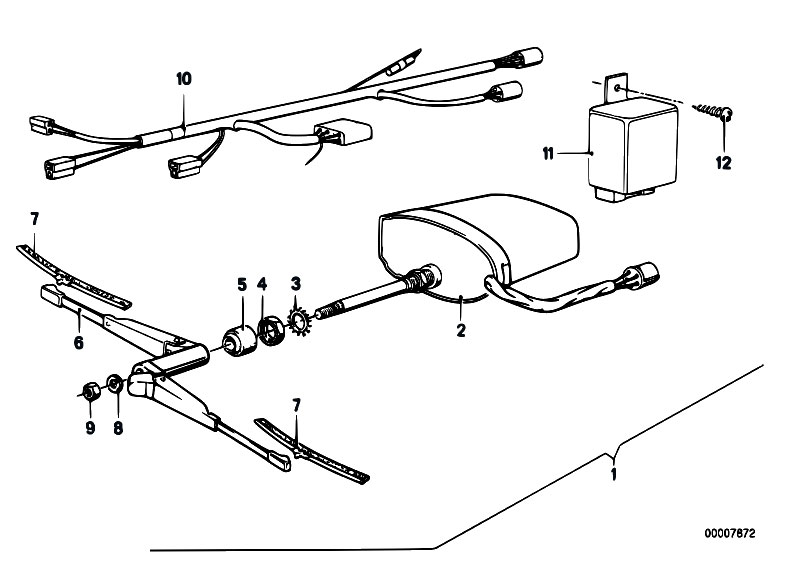 10
11
12
7
5
4
3
2
6
9
8
7
1
00007872