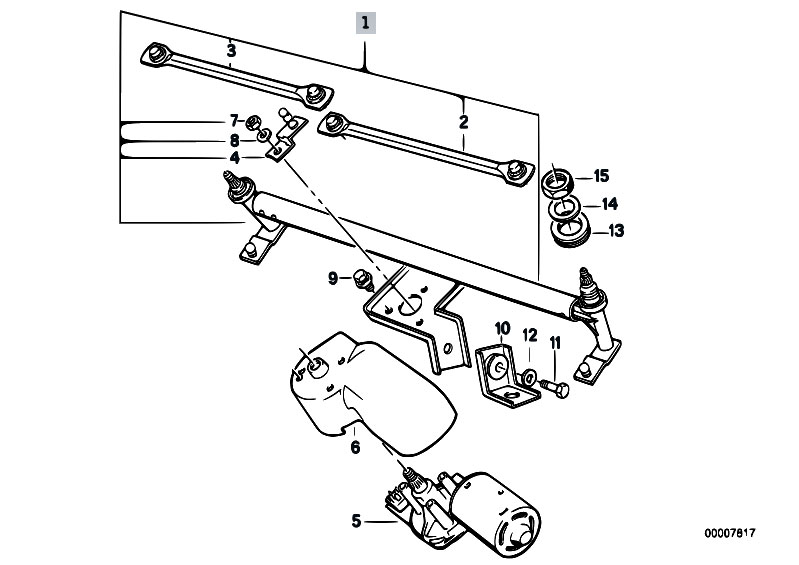 1
3
2
7
8
4
15
14
13
9
10
12
11
6
5
00007817