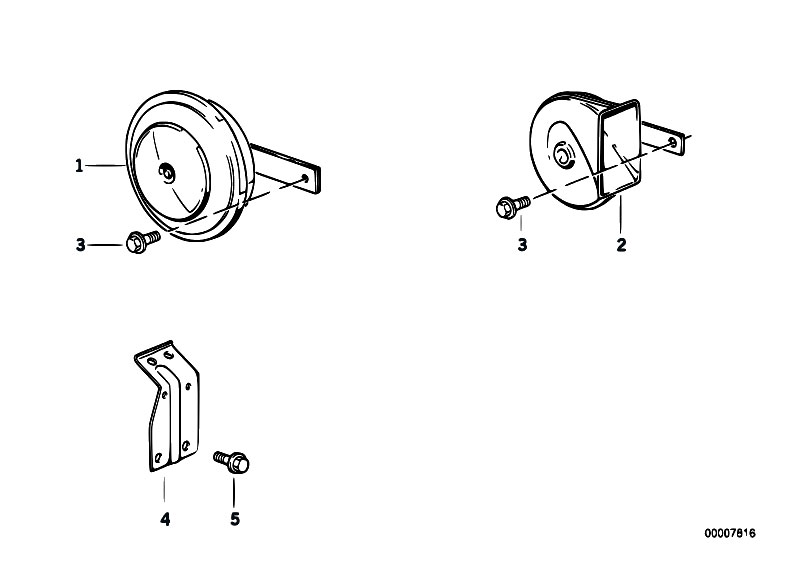 1
3
3
2
4
5
00007816