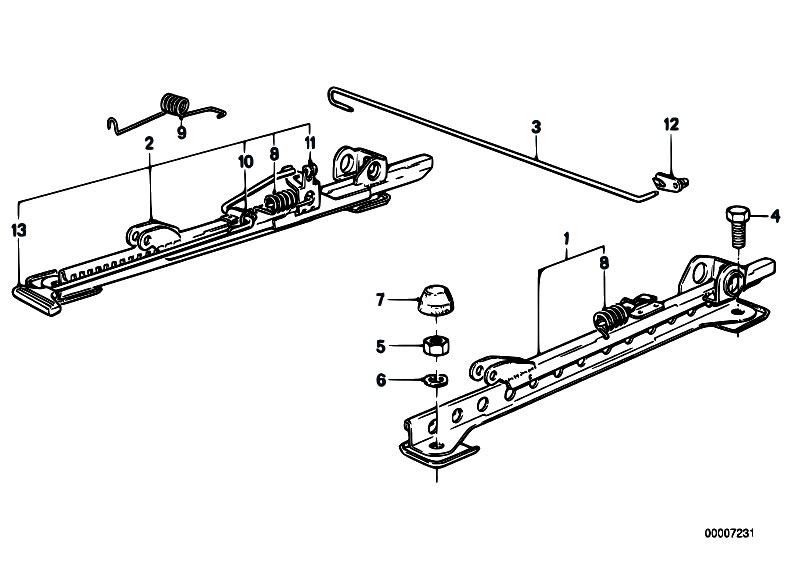 9
2
10
8
11
13
3
12
4
1
8
7
5
6
00007231