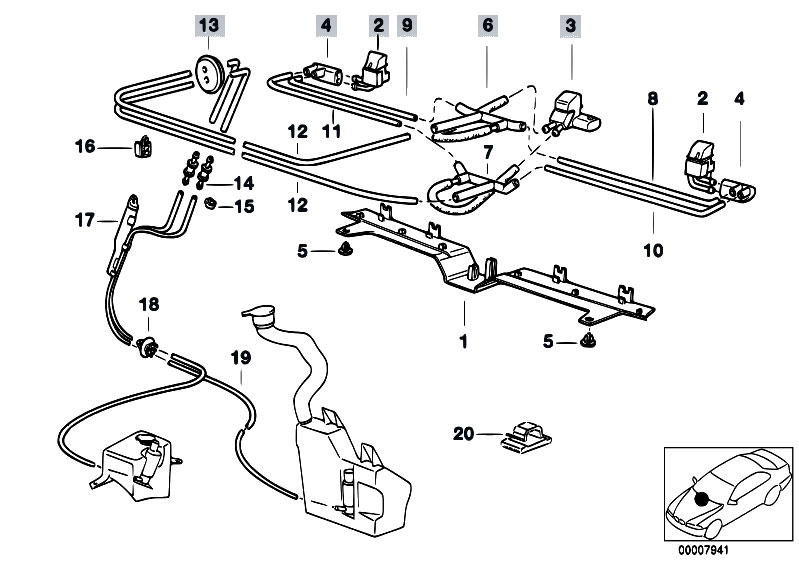 13
4
2
9
6
3
8
2
4
16
12
11
7
14
12
15
17
10
5
18
1
5
19
20
00007941