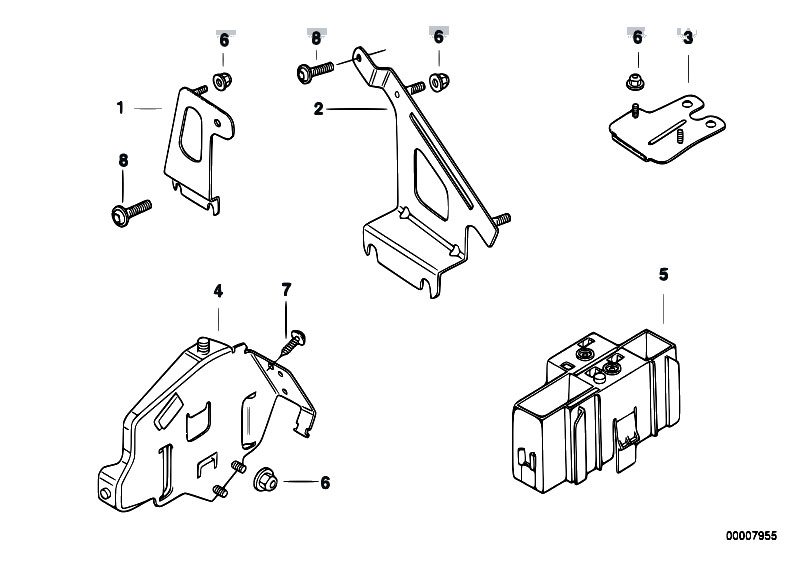 6
8
6
6
3
1
2
8
4
7
5
6
00007955