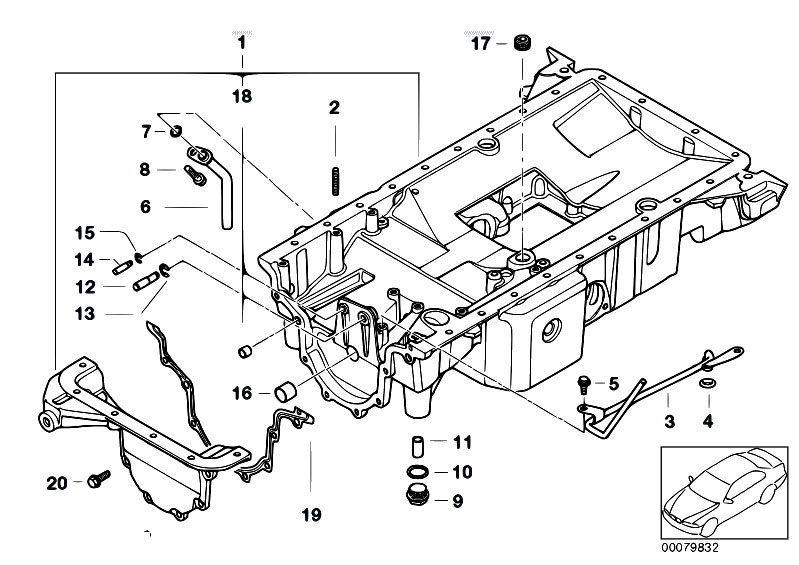 1
18
17
2
7
8
6
15
14
12
13
16
5
3
4
11
10
9
20
19
00079832