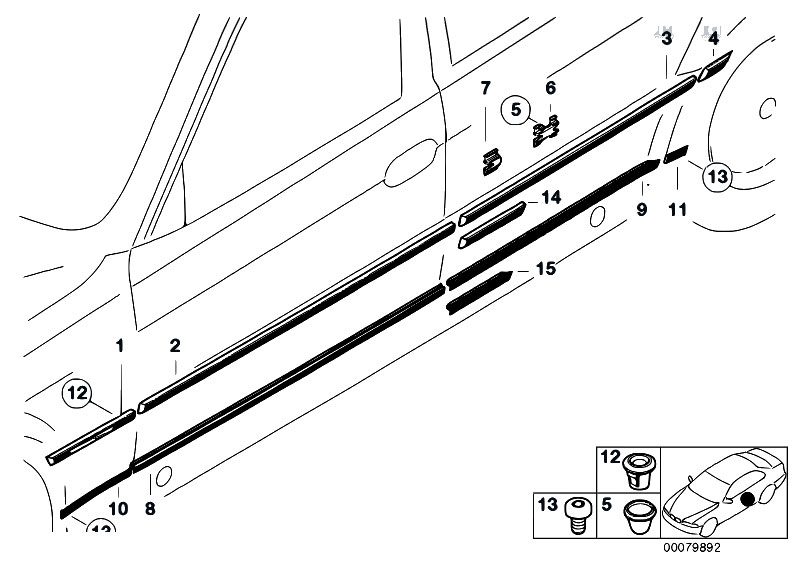 3
4
7
6
5
13
14
9
11
15
1
2
12
10
8
12
12
13
5
00079892